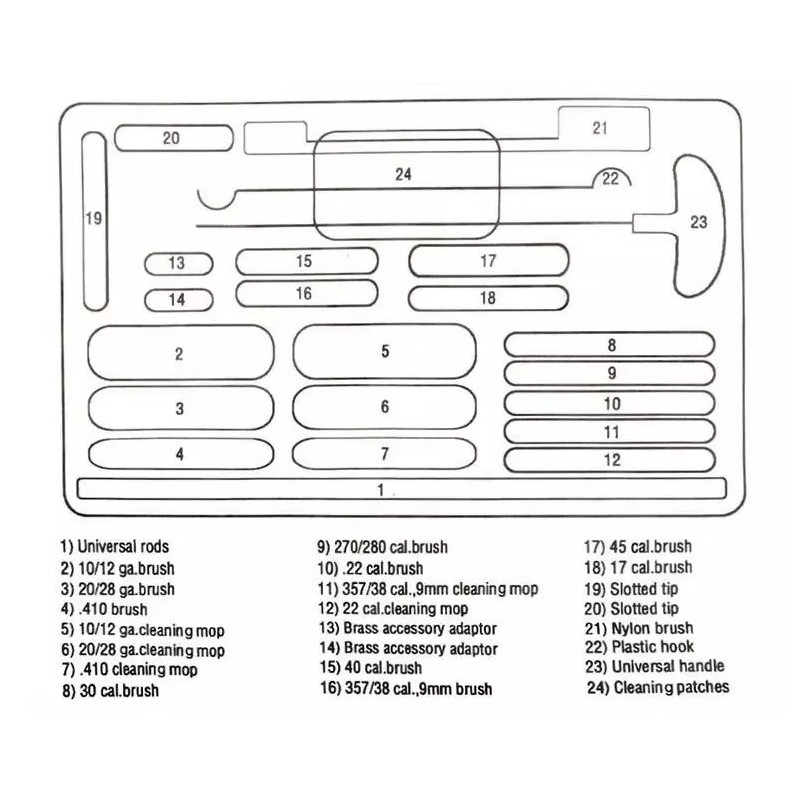 20
21
24
22
19
23
13
15
17
14
16
18
2
5
8
9
3
6
10
11
4
7
12
1

1) Universal rods
2) 10/12 ga.brush
3) 20/28 ga.brush
4) .410 brush
5) 10/12 ga.cleaning mop
6) 20/28 ga.cleaning mop
7) .410 cleaning mop
8) 30 cal.brush

9) 270/280 cal.brush
10) .22 cal.brush
11) 357/38 cal.,9mm cleaning mop
12) 22 cal.cleaning mop
13) Brass accessory adaptor
14) Brass accessory adaptor
15) 40 cal.brush
16) 357/38 cal.,9mm brush

17) 45 cal.brush
18) 17 cal.brush
19) Slotted tip
20) Slotted tip
21) Nylon brush
22) Plastic hook
23) Universal handle
24) Cleaning patches